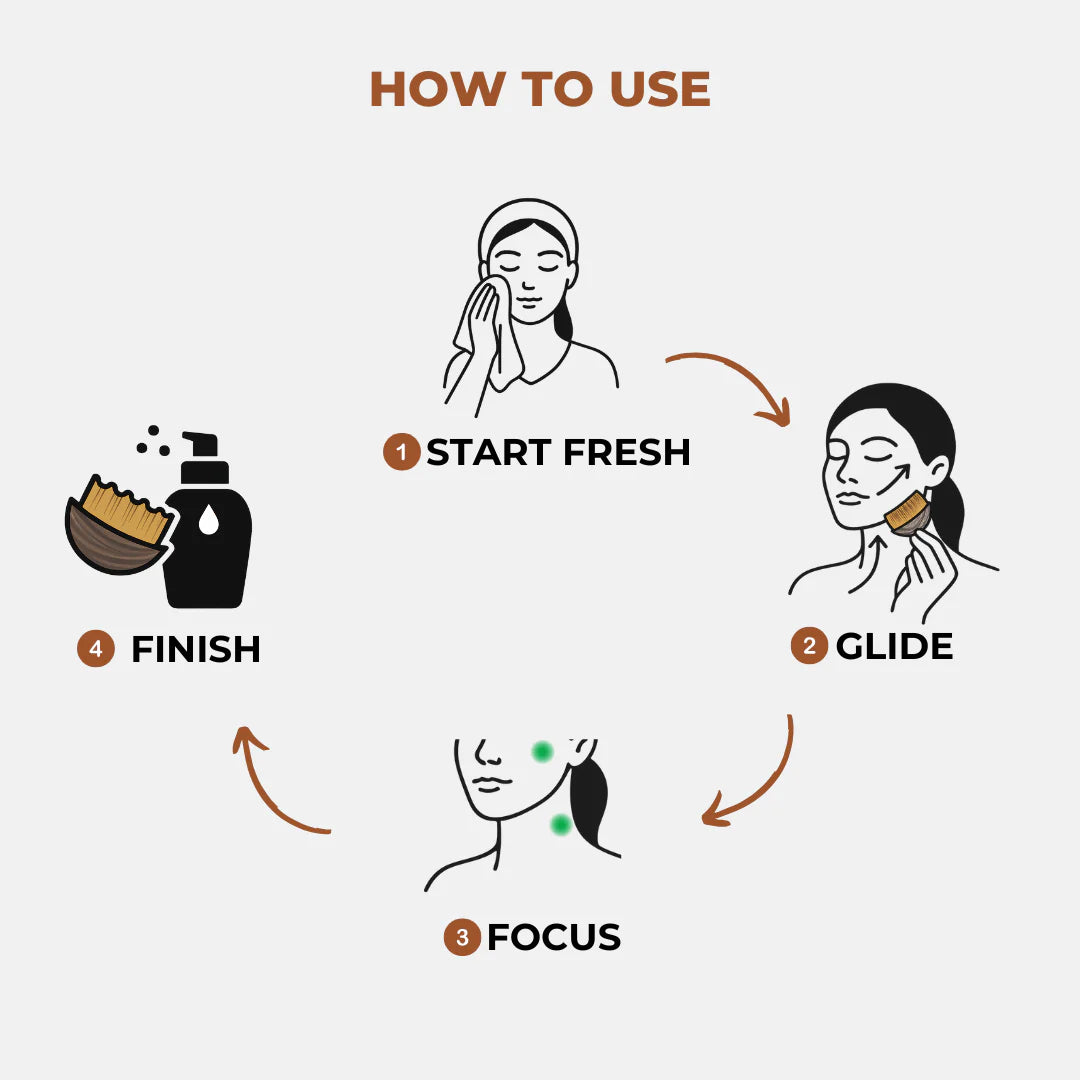 HOW TO USE

1 START FRESH

2 GLIDE

3 FOCUS

4 FINISH